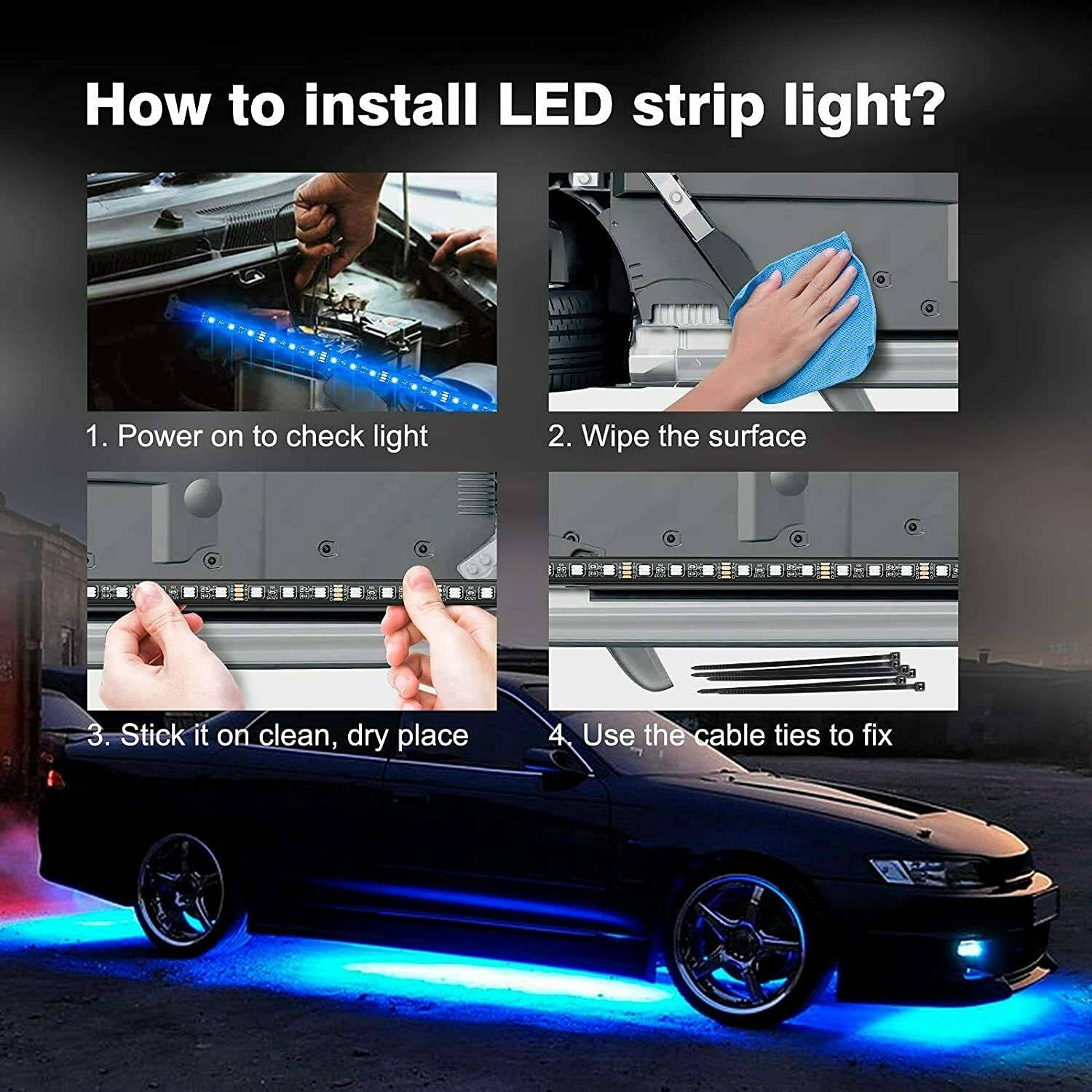 How to install LED strip light?

1. Power on to check light

2. Wipe the surface

3. Stick it on clean, dry place

4. Use the cable ties to fix